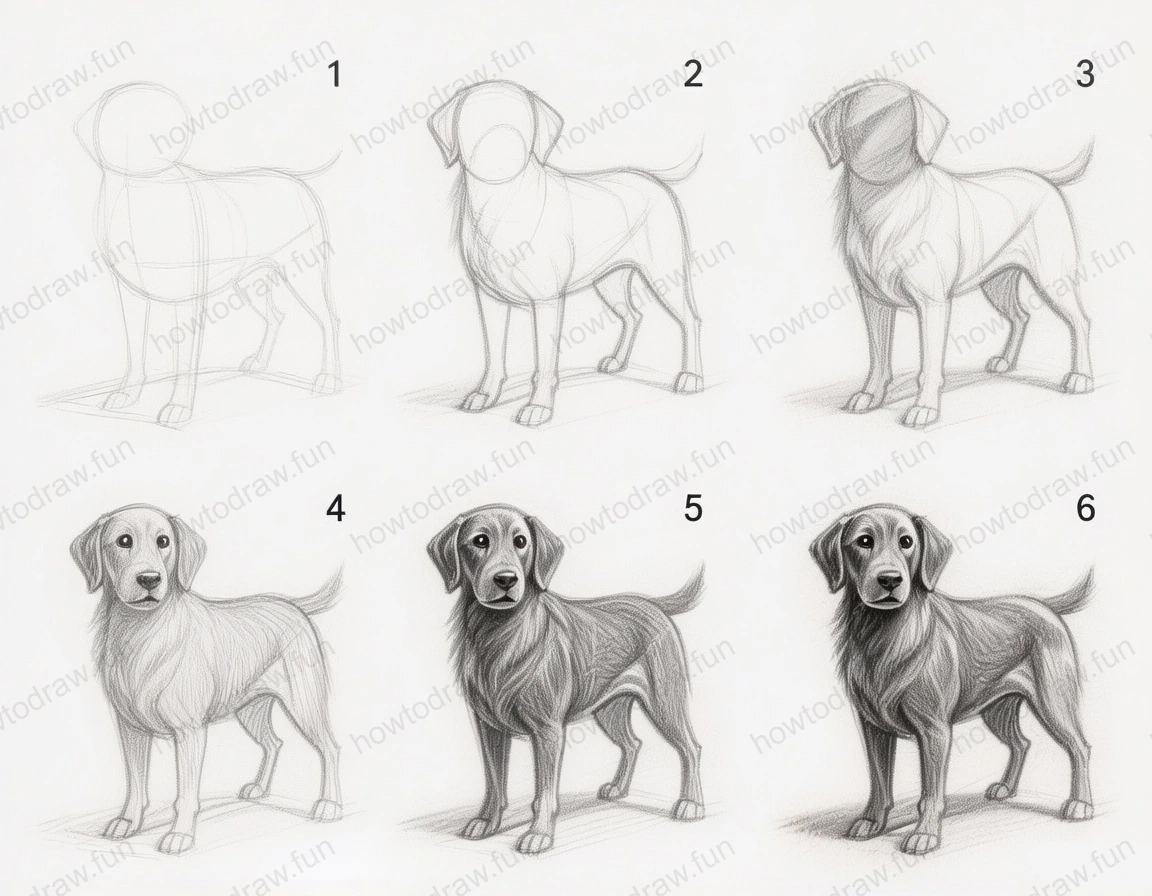 1

2

3

4

5

6

howtodraw.fun