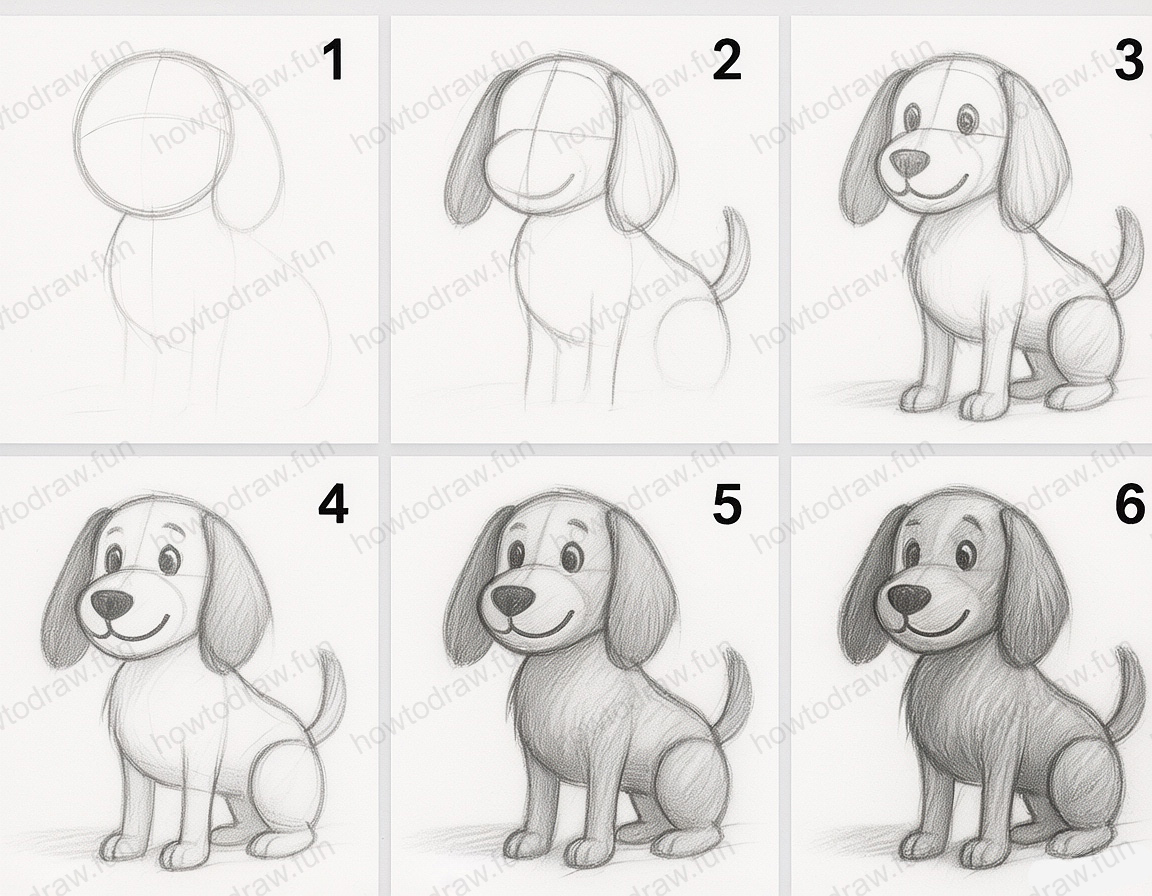 1

2

3

4

5

6

howtodraw.fun